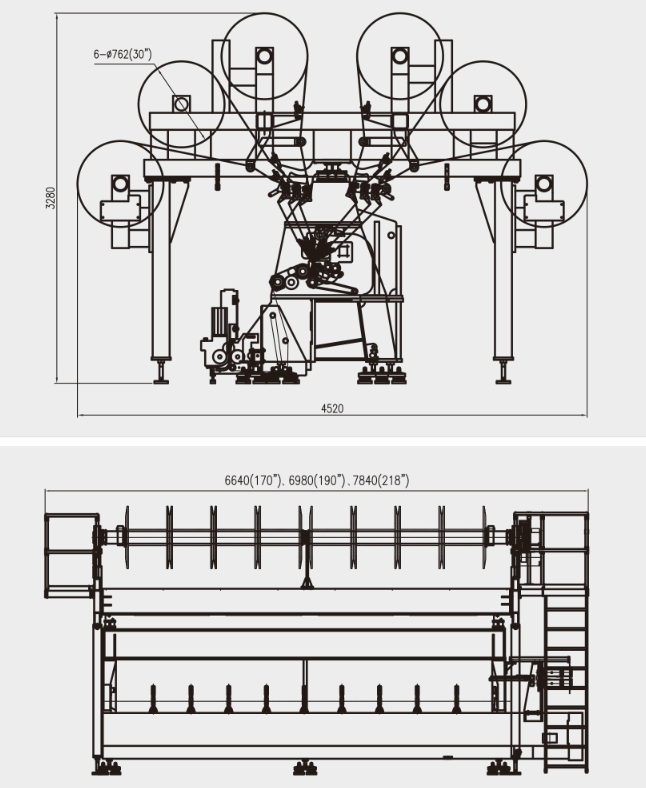 6-ø762(30")

3280

4520

6640(170")、6980(190")、7840(218")